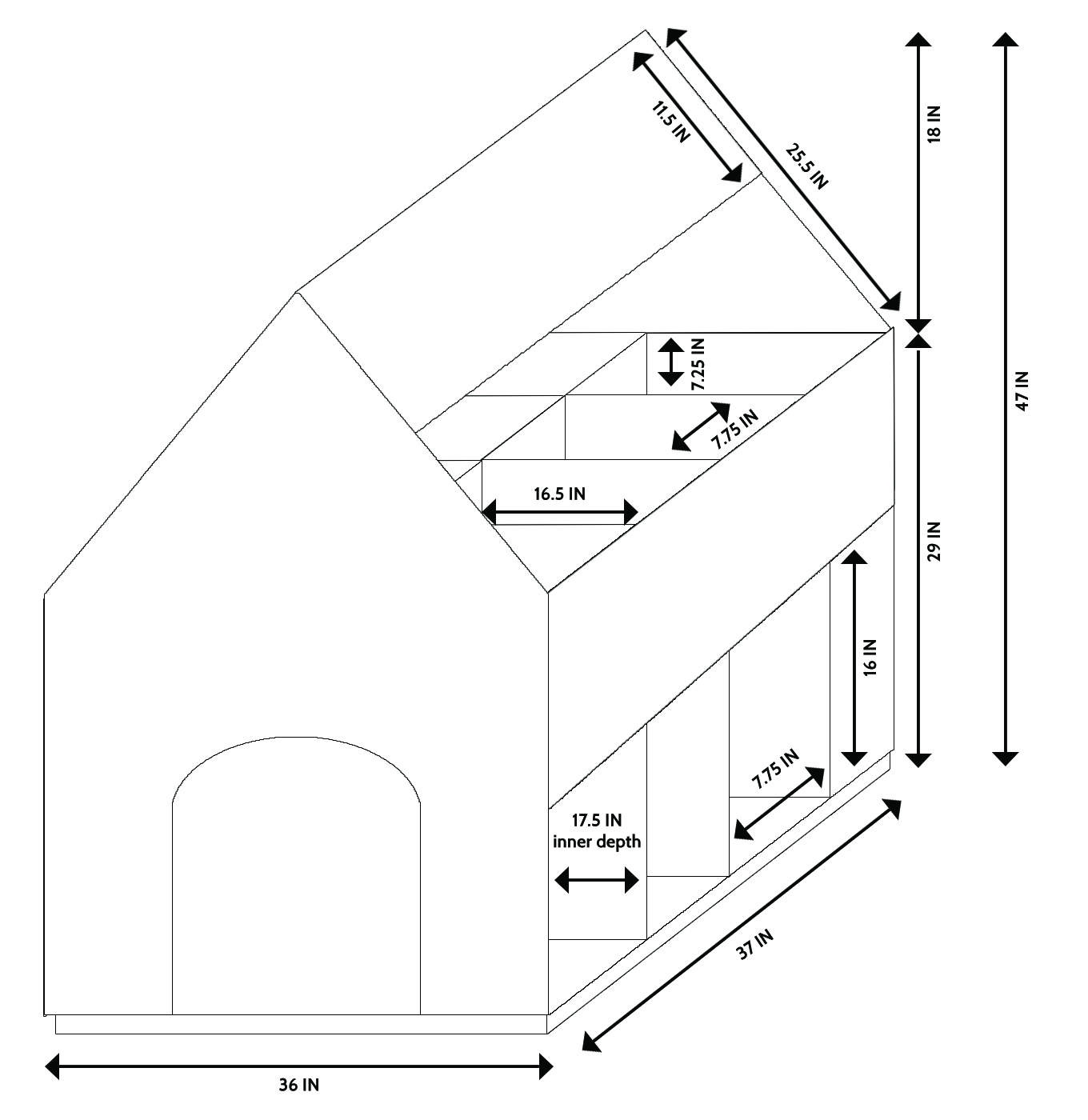 11.5 IN
25.5 IN
18 IN
47 IN
7.25 IN
7.75 IN
16.5 IN
29 IN
16 IN
7.75 IN
17.5 IN inner depth
37 IN
36 IN